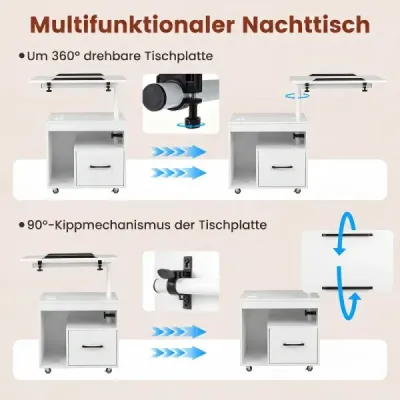 Multifunktionaler Nachttisch

• Um 360° drehbare Tischplatte

• 90°-Kippmechanismus der Tischplatte