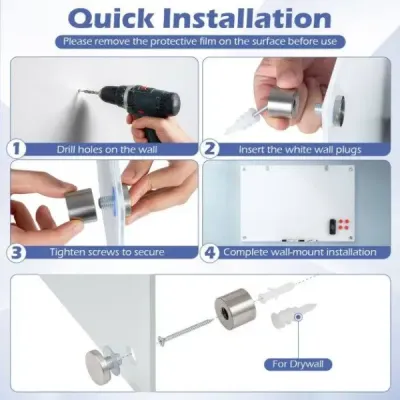 Quick Installation

Please remove the protective film on the surface before use

1 Drill holes on the wall

2 Insert the white wall plugs

3 Tighten screws to secure

4 Complete wall-mount installation

For Drywall