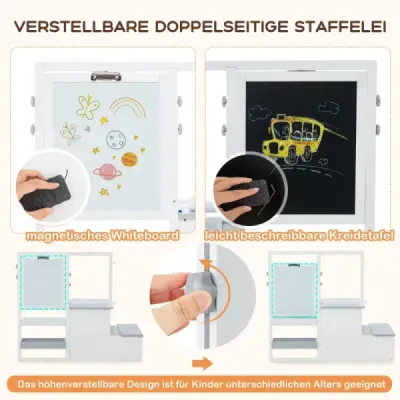 VERSTELLBARE DOPPELSEITIGE STAFFELEI

magnetisches Whiteboard

leicht beschreibbare Kreidetafel

Das höhenverstellbare Design ist für Kinder unterschiedlichen Alters geeignet