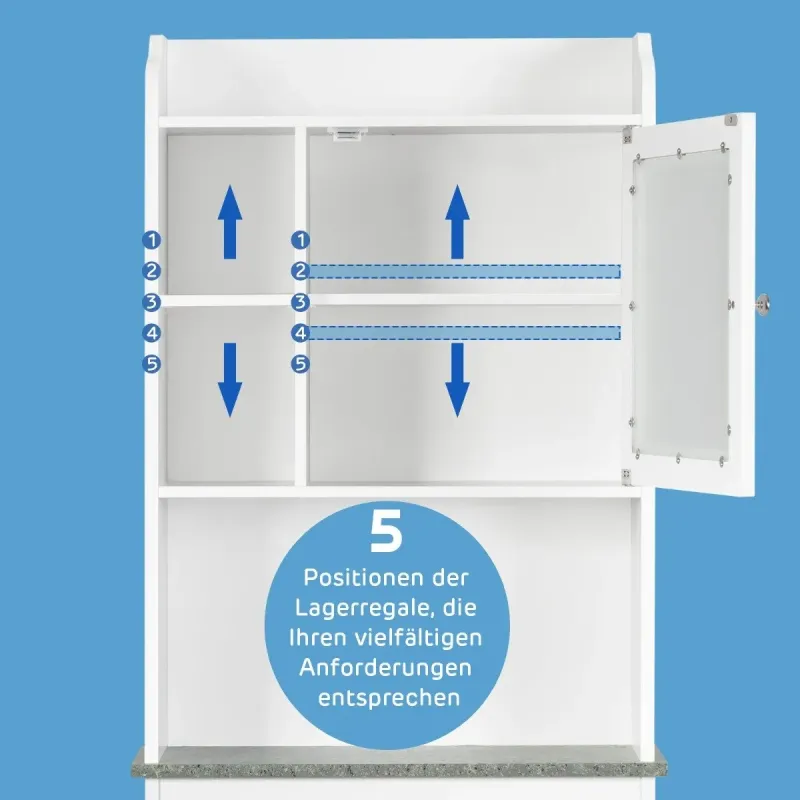 1
2
3
4
5

1
2
3
4
5

5
Positionen der Lagerregale, die Ihren vielfältigen Anforderungen entsprechen